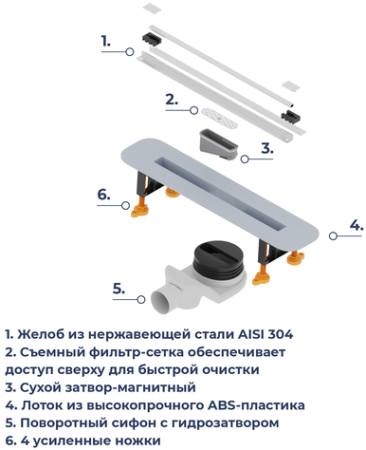 1.

2.

3.

6.

4.

5.

1. Желоб из нержавеющей стали AISI 304
2. Съемный фильтр-сетка обеспечивает доступ сверху для быстрой очистки
3. Сухой затвор-магнитный
4. Лоток из высокопрочного ABS-пластика
5. Поворотный сифон с гидрозатвором
6. 4 усиленные ножки