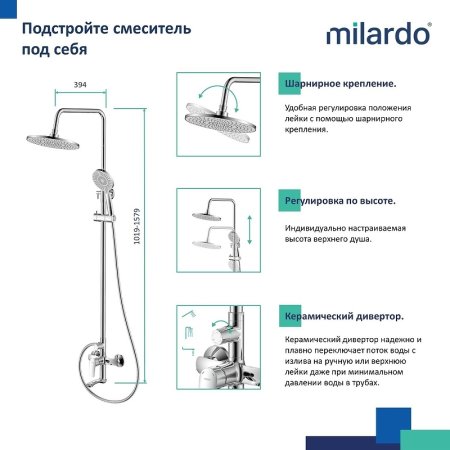 Подстройте смеситель под себя

milardo®

394

1019-1579

Шарнирное крепление.

Удобная регулировка положения лейки с помощью шарнирного крепления.

Регулировка по высоте.

Индивидуально настраиваемая высота верхнего душа.

Керамический дивертор.

Керамический дивертор надежно и плавно переключает поток воды с излива на ручную или верхнюю лейки даже при минимальном давлении воды в трубах.