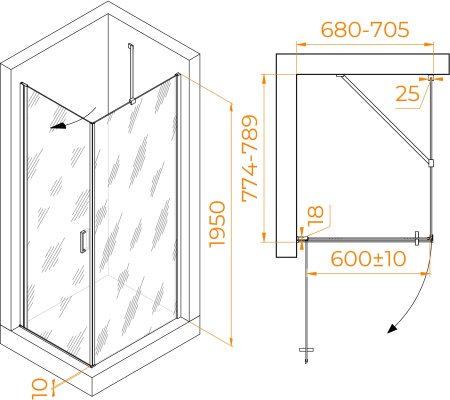 1950
10
680-705
25
774-789
18
600±10