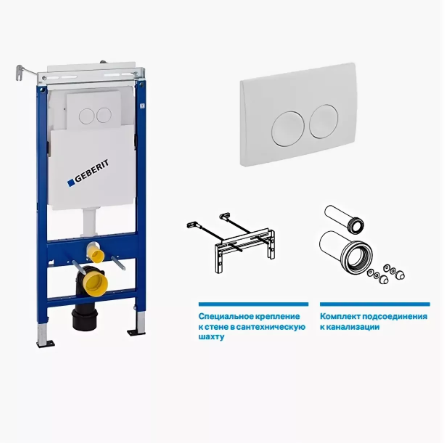 GEBERIT

Специальное крепление к стене в сантехническую шахту

Комплект подсоединения к канализации