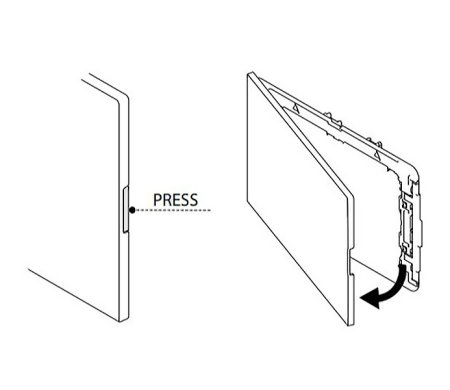 PRESS